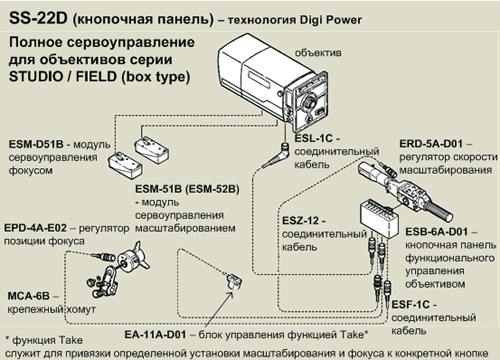 SS-22D (кнопочная панель) – технология Digi Power

Полное сервоуправление для объективов серии STUDIO / FIELD (box type)

объектив

ESM-D51B - модуль сервоуправления фокусом

ESL-1C - соединительный кабель

ERD-5A-D01 – регулятор скорости масштабирования

ESM-51B (ESM-52B) - модуль сервоуправления масштабированием

EPD-4A-E02 – регулятор позиции фокуса

ESZ-12 - соединительный кабель

ESB-6A-D01 – кнопочная панель функционального управления объективом

MCA-6B – крепежный хомут

ESF-1C - соединительный кабель

EA-11A-D01 – блок управления функцией Take*

* функция Take
служит для привязки определенной установки масштабирования и фокуса к конкретной кнопке